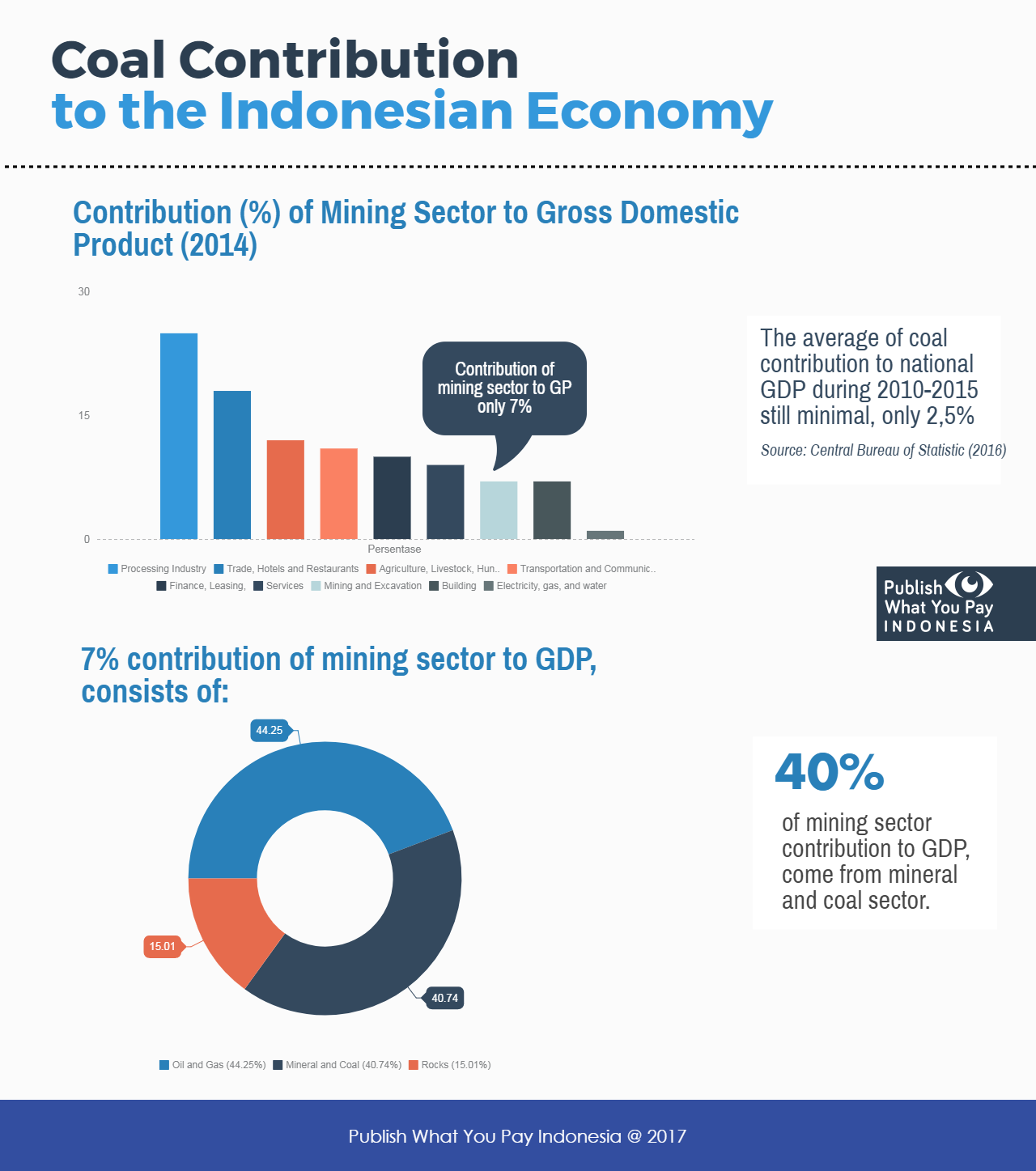 Coal Contribution
to the Indonesian Economy

Contribution (%) of Mining Sector to Gross Domestic Product (2014)

30

15

0

Contribution of mining sector to GP only 7%

Persentase

Processing Industry
Trade, Hotels and Restaurants
Agriculture, Livestock, Hun..
Transportation and Communic..
Finance, Leasing,
Services
Mining and Excavation
Building
Electricity, gas, and water

The average of coal contribution to national GDP during 2010-2015 still minimal, only 2,5%

Source: Central Bureau of Statistic (2016)

Publish What You Pay INDONESIA

7% contribution of mining sector to GDP, consists of:

44.25

15.01

40.74

Oil and Gas (44.25%)
Mineral and Coal (40.74%)
Rocks (15.01%)

40%

of mining sector contribution to GDP, come from mineral and coal sector.

Publish What You Pay Indonesia @ 2017